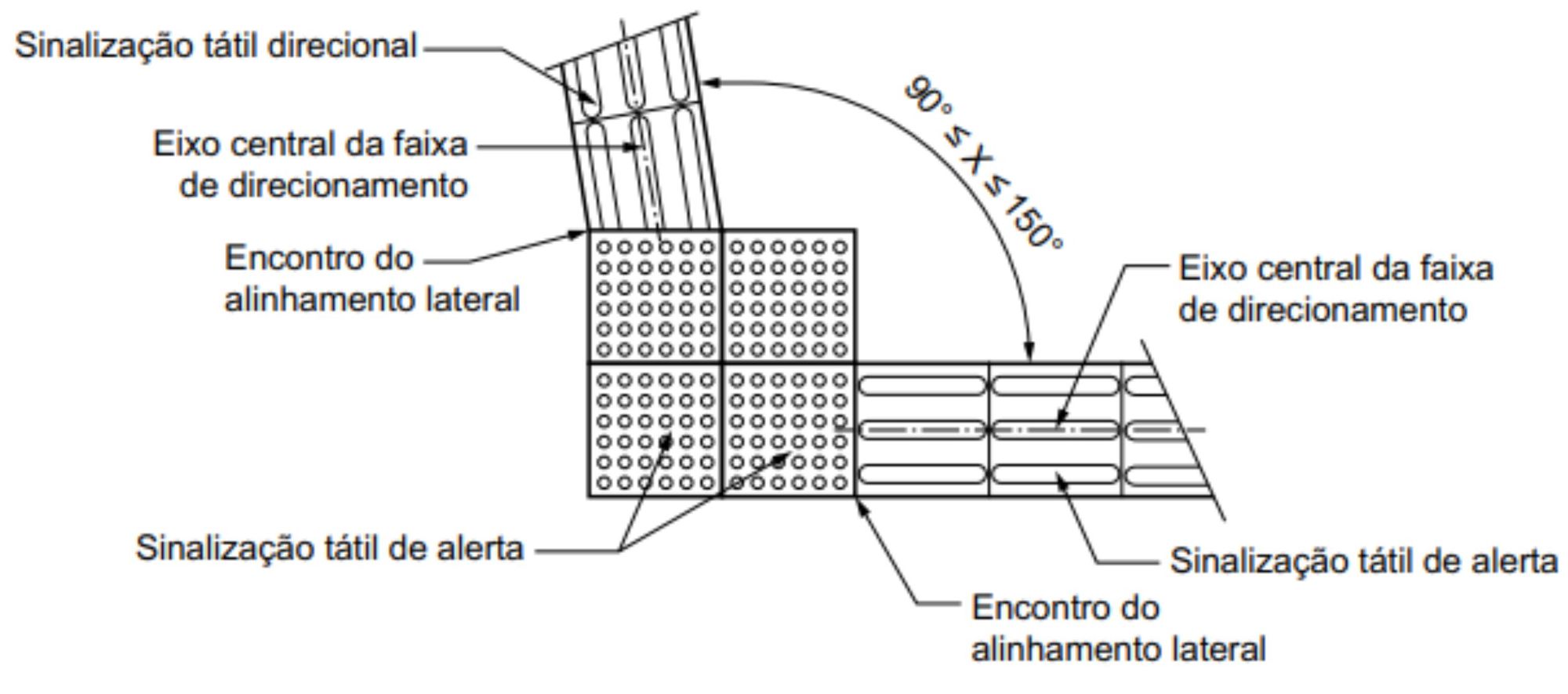 Sinalização tátil direcional

Eixo central da faixa de direcionamento

Encontro do alinhamento lateral

$90° \leq X \leq 150°$

Eixo central da faixa de direcionamento

Sinalização tátil de alerta

Sinalização tátil de alerta

Encontro do alinhamento lateral